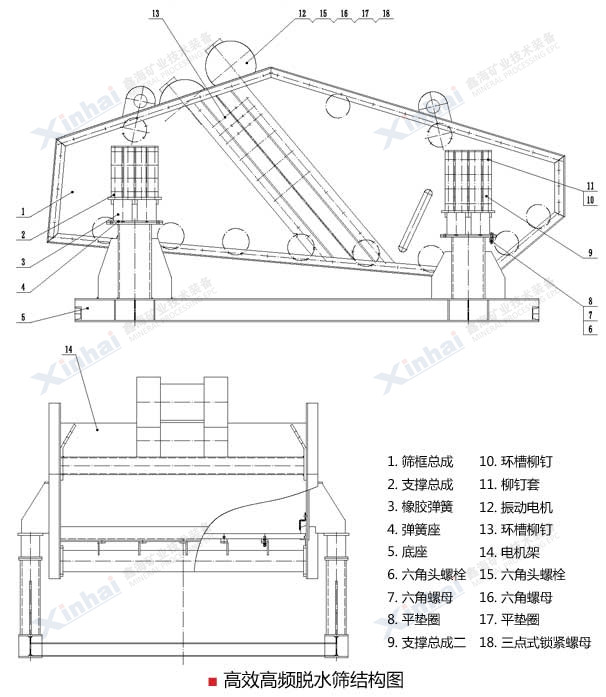 13

12 15 16 17 18

1

2

3

4

5

11

10

9

8

7

6

14

Xinhai 鑫海矿业技术装备 MINERAL PROCESSING EPC

1. 筛框总成
2. 支撑总成
3. 橡胶弹簧
4. 弹簧座
5. 底座
6. 六角头螺栓
7. 六角螺母
8. 平垫圈
9. 支撑总成二

10. 环槽柳钉
11. 柳钉套
12. 振动电机
13. 环槽柳钉
14. 电机架
15. 六角头螺栓
16. 六角螺母
17. 平垫圈
18. 三点式锁紧螺母

高效高频脱水筛结构图